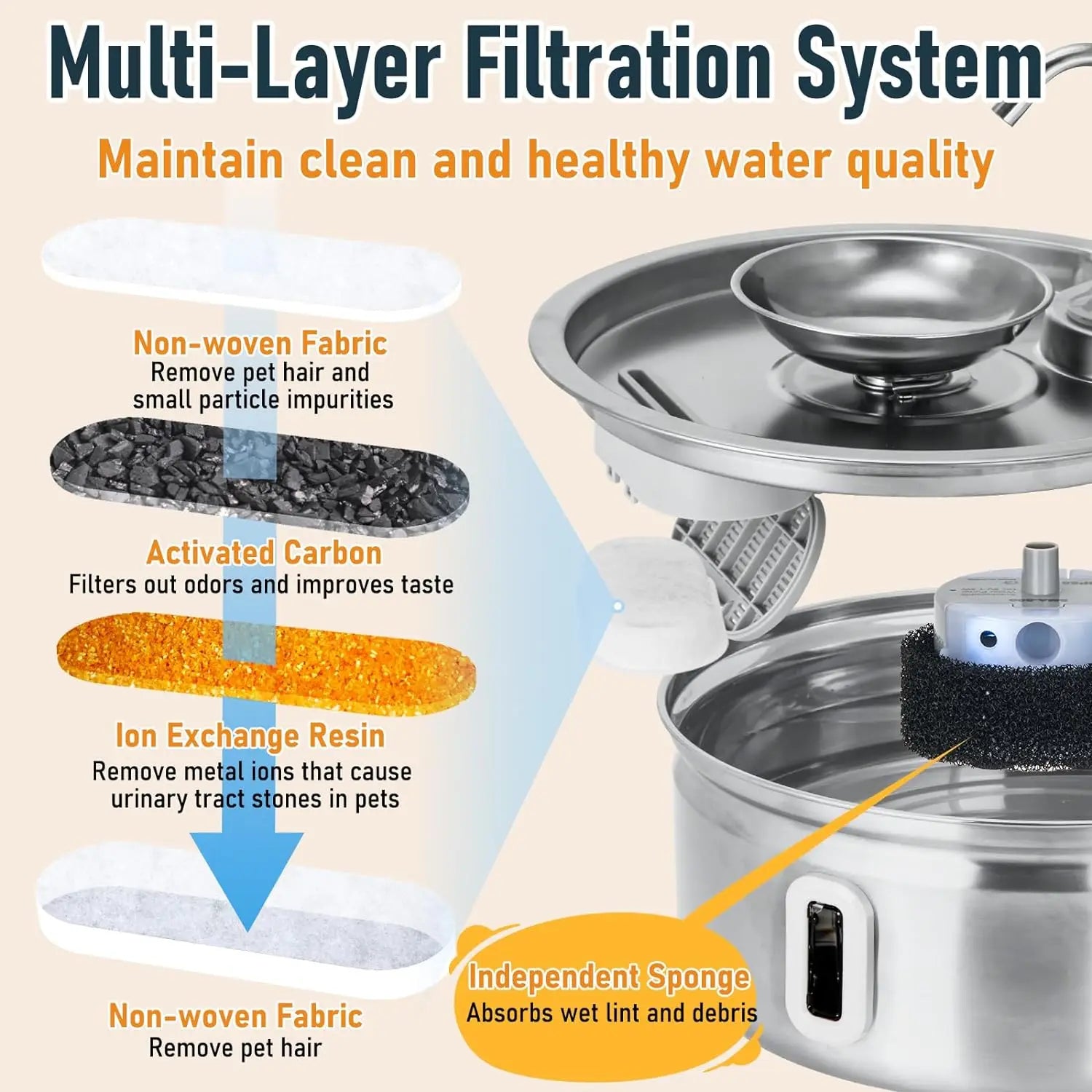 Multi-Layer Filtration System

Maintain clean and healthy water quality

Non-woven Fabric
Remove pet hair and small particle impurities

Activated Carbon
Filters out odors and improves taste

Ion Exchange Resin
Remove metal ions that cause urinary tract stones in pets

Non-woven Fabric
Remove pet hair

Independent Sponge
Absorbs wet lint and debris