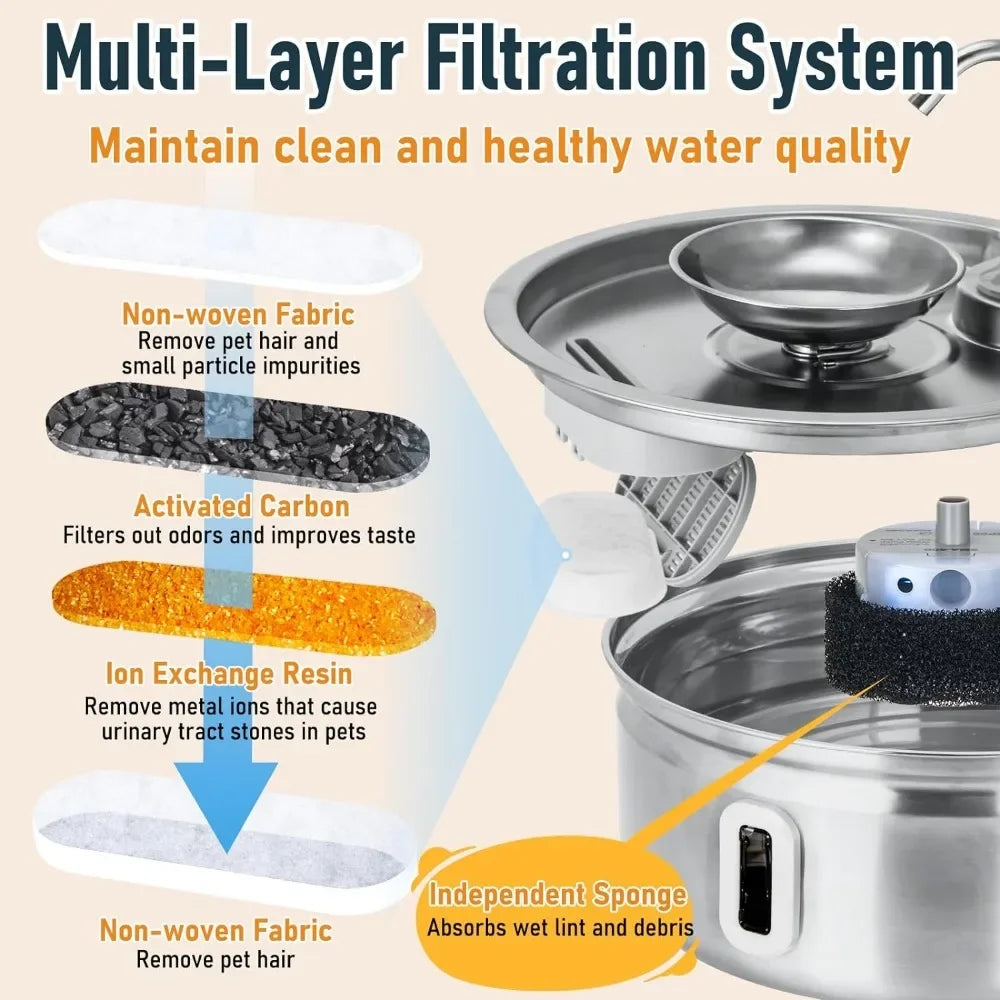 Multi-Layer Filtration System

Maintain clean and healthy water quality

Non-woven Fabric
Remove pet hair and small particle impurities

Activated Carbon
Filters out odors and improves taste

Ion Exchange Resin
Remove metal ions that cause urinary tract stones in pets

Non-woven Fabric
Remove pet hair

Independent Sponge
Absorbs wet lint and debris